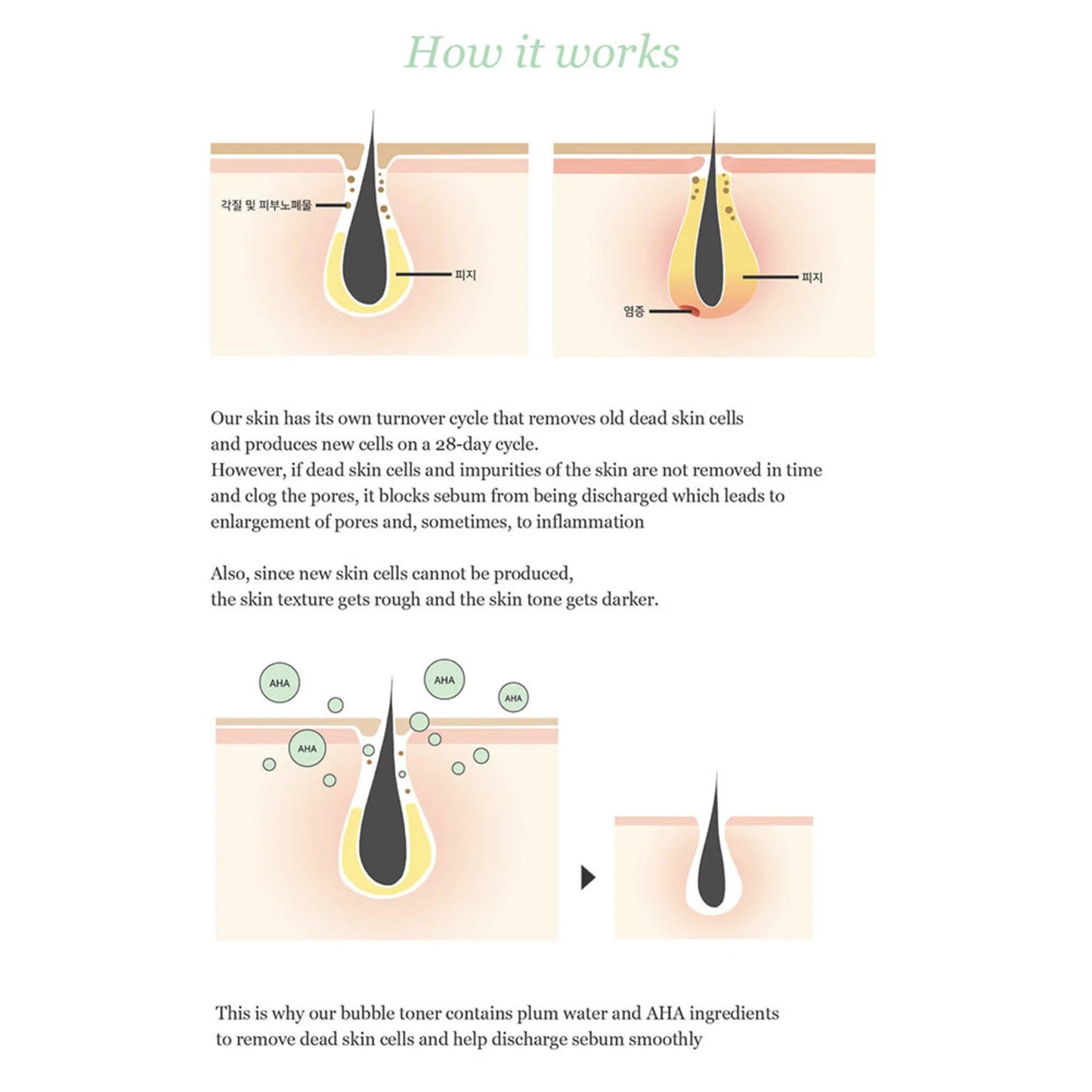 How it works

각질 및 피부노폐물

피지

피지

염증

Our skin has its own turnover cycle that removes old dead skin cells and produces new cells on a 28-day cycle.
However, if dead skin cells and impurities of the skin are not removed in time and clog the pores, it blocks sebum from being discharged which leads to enlargement of pores and, sometimes, to inflammation

Also, since new skin cells cannot be produced, the skin texture gets rough and the skin tone gets darker.

AHA

AHA

AHA

AHA

This is why our bubble toner contains plum water and AHA ingredients to remove dead skin cells and help discharge sebum smoothly