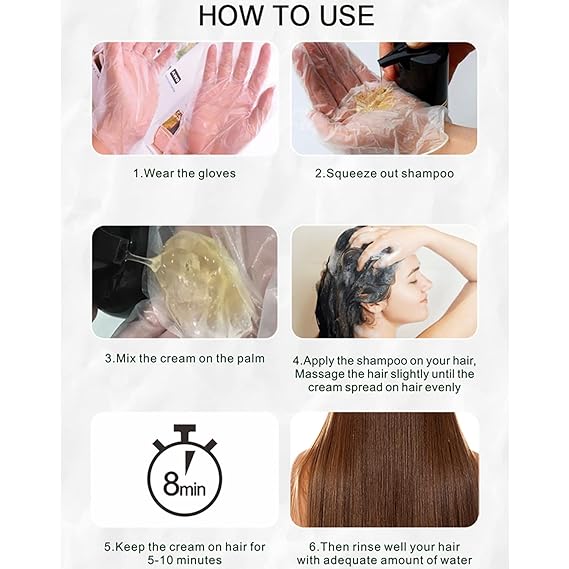 HOW TO USE

1.Wear the gloves

2.Squeeze out shampoo

3.Mix the cream on the palm

4.Apply the shampoo on your hair, Massage the hair slightly until the cream spread on hair evenly

8min

5.Keep the cream on hair for 5-10 minutes

6.Then rinse well your hair with adequate amount of water